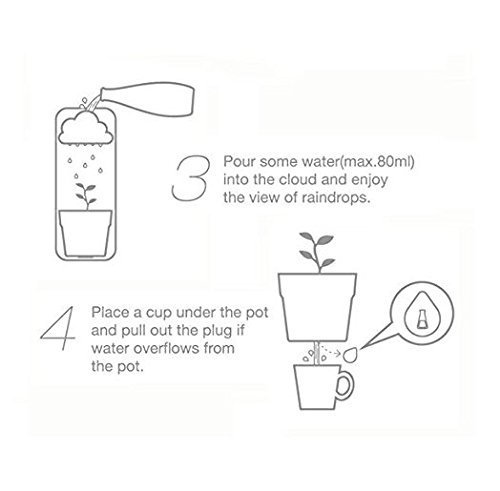 3 Pour some water(max.80ml) into the cloud and enjoy the view of raindrops.

4 Place a cup under the pot and pull out the plug if water overflows from the pot.